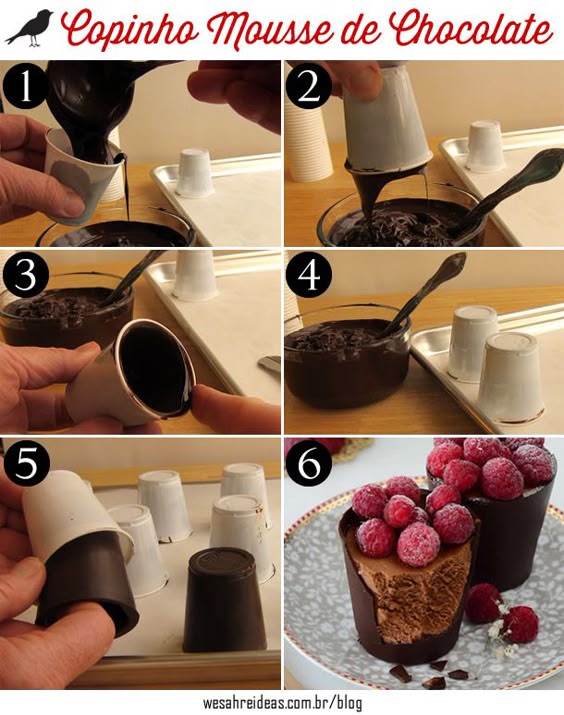 Copinho Mousse de Chocolate

1

2

3

4

5

6

wesahreideas.com.br/blog